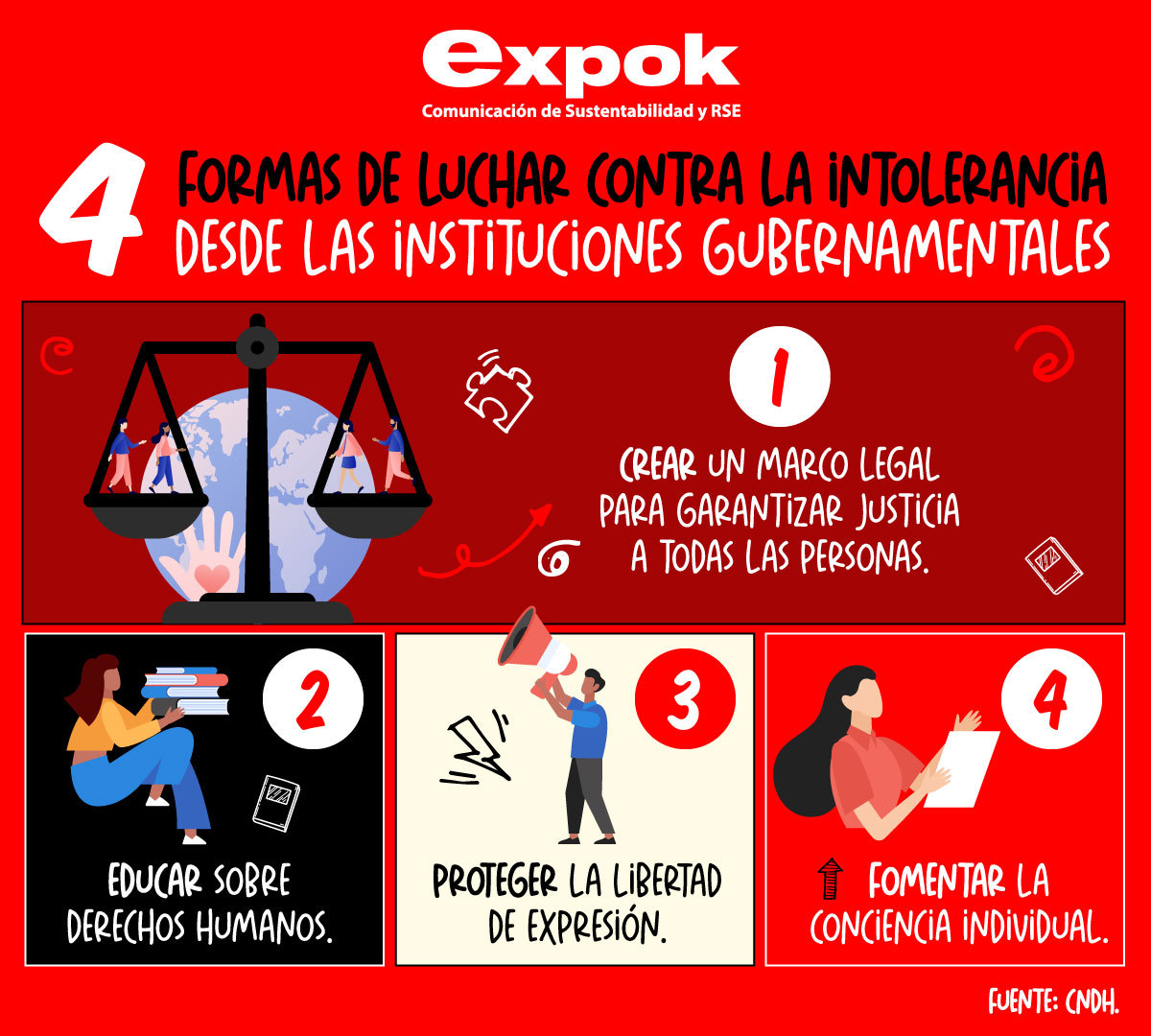 expok
Comunicación de Sustentabilidad y RSE

4 FORMAS DE LUCHAR CONTRA LA INTOLERANCIA DESDE LAS INSTITUCIONES GUBERNAMENTALES

1

CREAR UN MARCO LEGAL PARA GARANTIZAR JUSTICIA A TODAS LAS PERSONAS.

2

EDUCAR SOBRE DERECHOS HUMANOS.

3

PROTEGER LA LIBERTAD DE EXPRESIÓN.

4

FOMENTAR LA CONCIENCIA INDIVIDUAL.

FUENTE: CNDH.