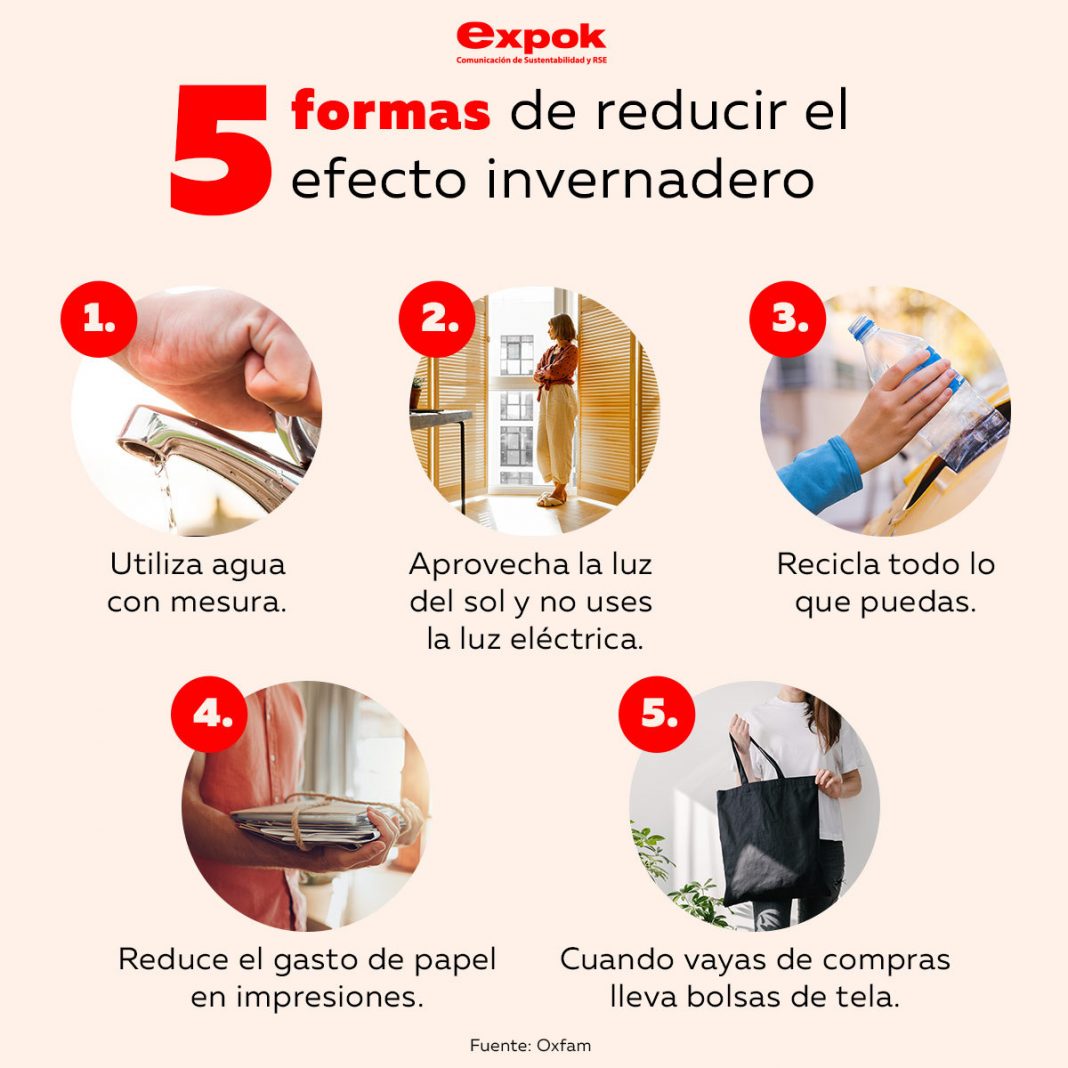 expok
Comunicación de Sustentabilidad y RSE

5 formas de reducir el efecto invernadero

1.
Utiliza agua con mesura.

2.
Aprovecha la luz del sol y no uses la luz eléctrica.

3.
Recicla todo lo que puedas.

4.
Reduce el gasto de papel en impresiones.

5.
Cuando vayas de compras lleva bolsas de tela.

Fuente: Oxfam