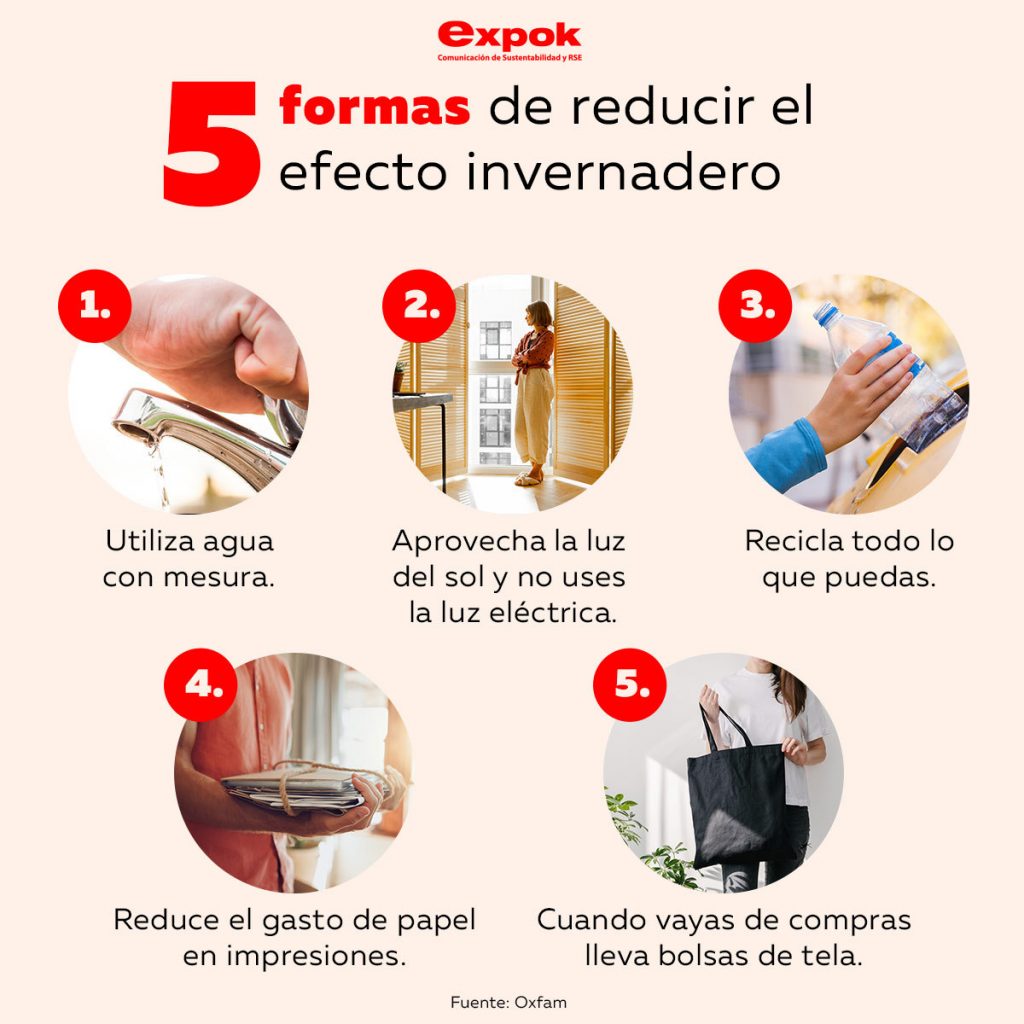 expok
Comunicación de Sustentabilidad y RSE

5 formas de reducir el efecto invernadero

1.
Utiliza agua con mesura.

2.
Aprovecha la luz del sol y no uses la luz eléctrica.

3.
Recicla todo lo que puedas.

4.
Reduce el gasto de papel en impresiones.

5.
Cuando vayas de compras lleva bolsas de tela.

Fuente: Oxfam