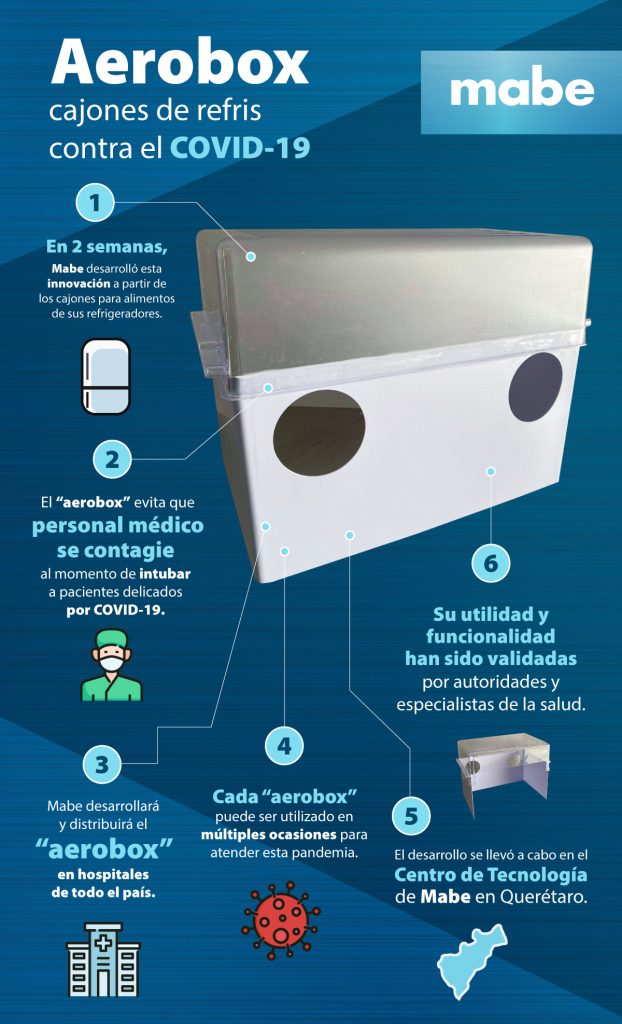 Aerobox
cajones de refris contra el COVID-19

mabe

1
En 2 semanas,
Mabe desarrolló esta innovación a partir de los cajones para alimentos de sus refrigeradores.

2
El "aerobox" evita que personal médico se contagie al momento de intubar a pacientes delicados por COVID-19.

3
Mabe desarrollará y distribuirá el "aerobox" en hospitales de todo el país.

4
Cada "aerobox" puede ser utilizado en múltiples ocasiones para atender esta pandemia.

5
El desarrollo se llevó a cabo en el Centro de Tecnología de Mabe en Querétaro.

6
Su utilidad y funcionalidad han sido validadas por autoridades y especialistas de la salud.