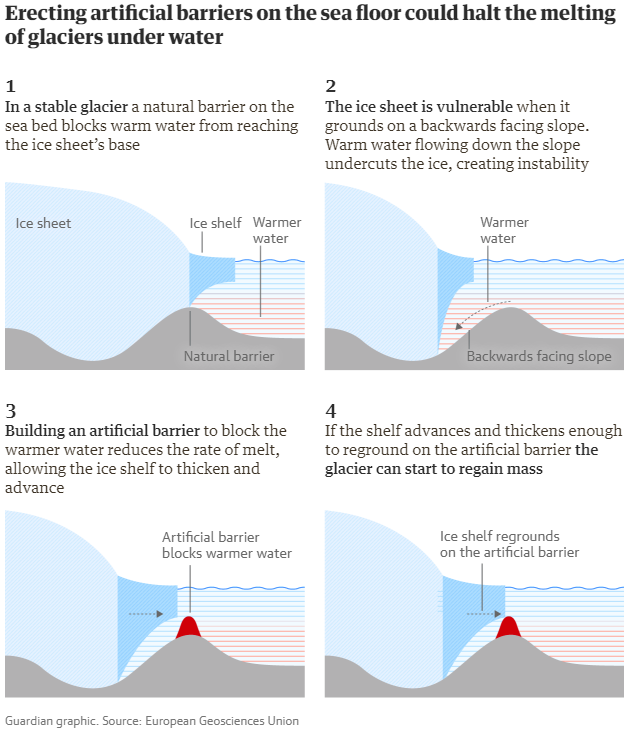 Erecting artificial barriers on the sea floor could halt the melting of glaciers under water

1
In a stable glacier a natural barrier on the sea bed blocks warm water from reaching the ice sheet's base

Ice sheet

Ice shelf

Warmer water

Natural barrier

2
The ice sheet is vulnerable when it grounds on a backwards facing slope. Warm water flowing down the slope undercuts the ice, creating instability

Warmer water

Backwards facing slope

3
Building an artificial barrier to block the warmer water reduces the rate of melt, allowing the ice shelf to thicken and advance

Artificial barrier blocks warmer water

4
If the shelf advances and thickens enough to reground on the artificial barrier the glacier can start to regain mass

Ice shelf regrounds on the artificial barrier

Guardian graphic. Source: European Geosciences Union