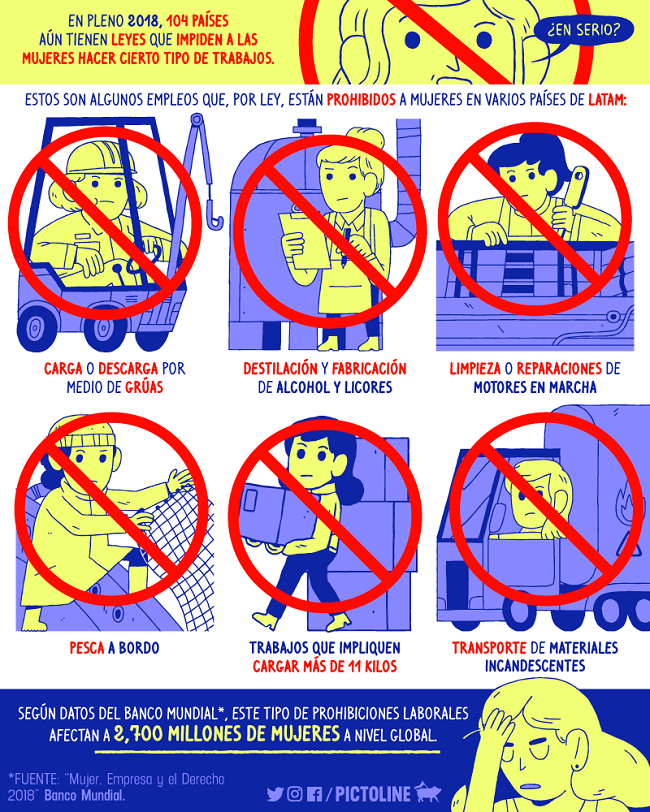 EN PLENO 2018, 104 PAÍSES AÚN TIENEN LEYES QUE IMPIDEN A LAS MUJERES HACER CIERTO TIPO DE TRABAJOS.

¿EN SERIO?

ESTOS SON ALGUNOS EMPLEOS QUE, POR LEY, ESTÁN PROHIBIDOS A MUJERES EN VARIOS PAÍSES DE LATAM:

CARGA O DESCARGA POR MEDIO DE GRÚAS

DESTILACIÓN Y FABRICACIÓN DE ALCOHOL Y LICORES

LIMPIEZA O REPARACIONES DE MOTORES EN MARCHA

PESCA A BORDO

TRABAJOS QUE IMPLIQUEN CARGAR MÁS DE 11 KILOS

TRANSPORTE DE MATERIALES INCANDESCENTES

SEGÚN DATOS DEL BANCO MUNDIAL*, ESTE TIPO DE PROHIBICIONES LABORALES AFECTAN A 2,700 MILLONES DE MUJERES A NIVEL GLOBAL.

*FUENTE: "Mujer, Empresa y el Derecho 2018" Banco Mundial.

/ PICTOLINE