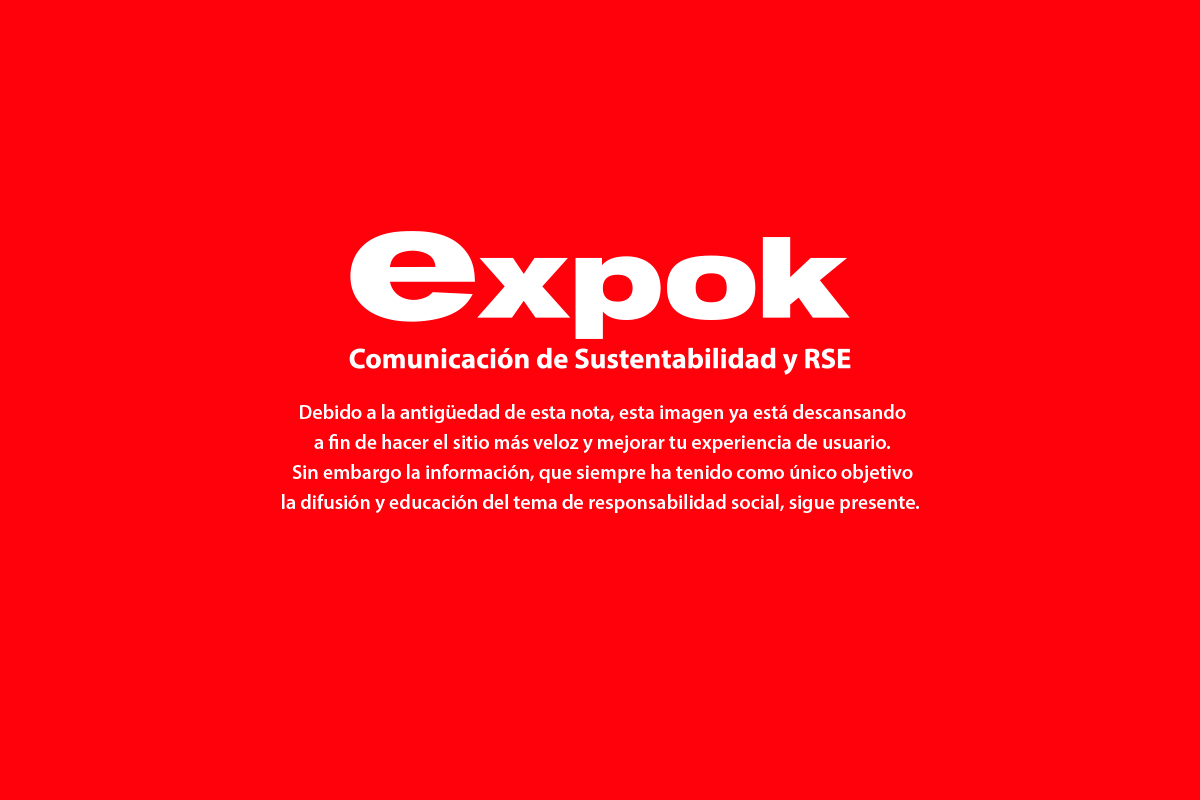 expok

Comunicación de Sustentabilidad y RSE

Debido a la antigüedad de esta nota, esta imagen ya está descansando a fin de hacer el sitio más veloz y mejorar tu experiencia de usuario. Sin embargo la información, que siempre ha tenido como único objetivo la difusión y educación del tema de responsabilidad social, sigue presente.